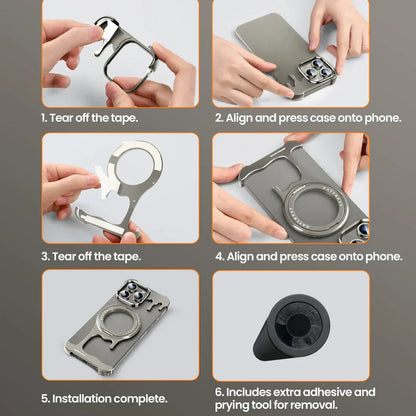 1. Tear off the tape.

2. Align and press case onto phone.

3. Tear off the tape.

4. Align and press case onto phone.

5. Installation complete.

6. Includes extra adhesive and prying tool for removal.